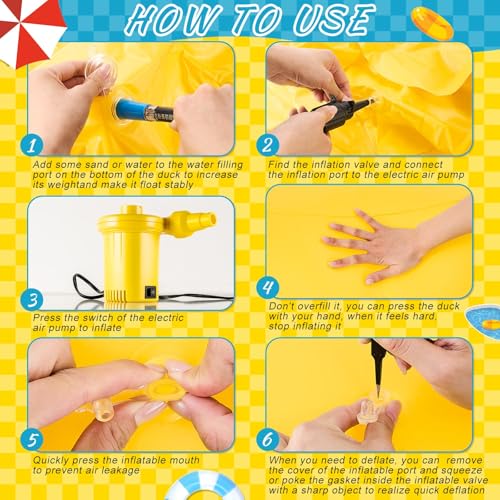 HOW TO USE

1
Add some sand or water to the water filling port on the bottom of the duck to increase its weightand make it float stably

2
Find the inflation valve and connect the inflation port to the electric air pump

3
Press the switch of the electric air pump to inflate

4
Don't overfill it, you can press the duck with your hand, when it feels hard, stop inflating it

5
Quickly press the inflatable mouth to prevent air leakage

6
When you need to deflate, you can remove the cover of the inflatable port and squeeze or poke the gasket inside the inflatable valve with a sharp object to realize quick deflation