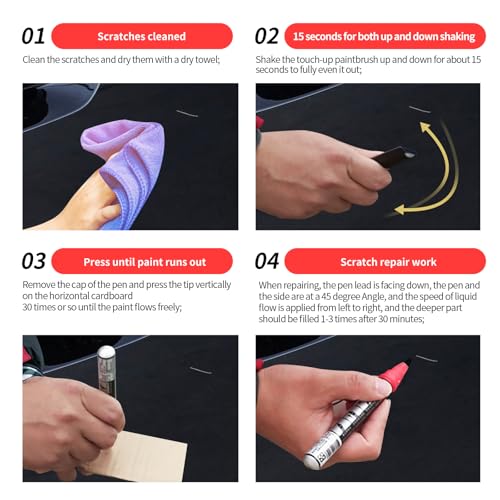 01 Scratches cleaned

Clean the scratches and dry them with a dry towel;

02 15 seconds for both up and down shaking

Shake the touch-up paintbrush up and down for about 15 seconds to fully even it out;

03 Press until paint runs out

Remove the cap of the pen and press the tip vertically on the horizontal cardboard
30 times or so until the paint flows freely;

04 Scratch repair work

When repairing, the pen lead is facing down, the pen and the side are at a 45 degree Angle, and the speed of liquid flow is applied from left to right, and the deeper part should be filled 1-3 times after 30 minutes;