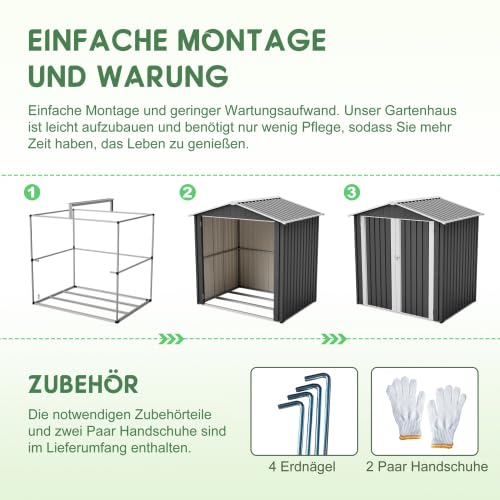 EINFACHE MONTAGE UND WARUNG

Einfache Montage und geringer Wartungsaufwand. Unser Gartenhaus ist leicht aufzubauen und benötigt nur wenig Pflege, sodass Sie mehr Zeit haben, das Leben zu genießen.

1

2

3

ZUBEHÖR

Die notwendigen Zubehörteile und zwei Paar Handschuhe sind im Lieferumfang enthalten.

4 Erdnägel

2 Paar Handschuhe