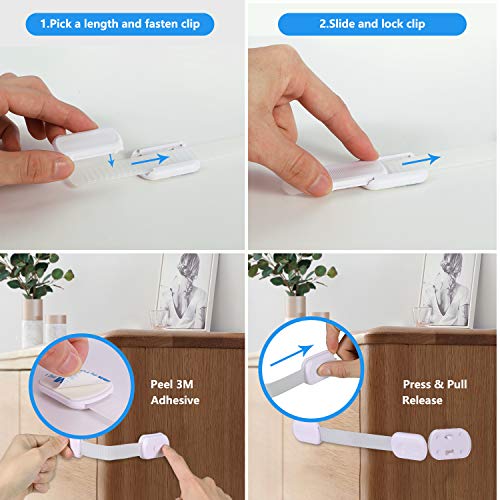 1.Pick a length and fasten clip

2.Slide and lock clip

Peel 3M Adhesive

Press & Pull Release