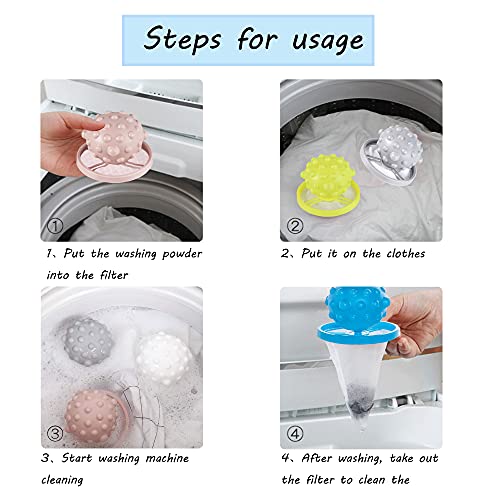 Steps for usage

①

1、Put the washing powder into the filter

②

2、Put it on the clothes

③

3、Start washing machine cleaning

④

4、After washing, take out the filter to clean the