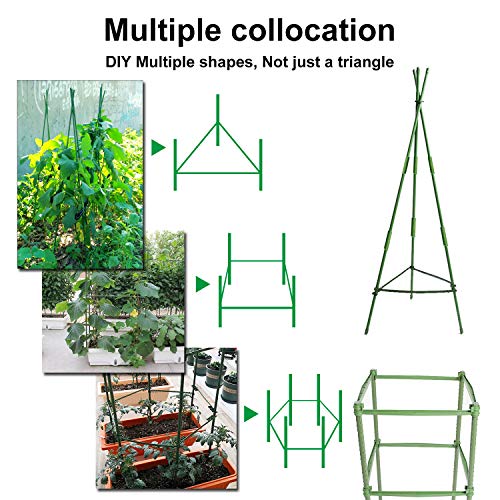 Multiple collocation

DIY Multiple shapes, Not just a triangle