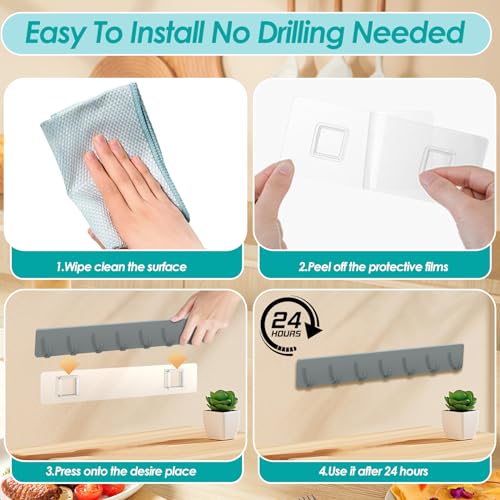 Easy To Install No Drilling Needed

1.Wipe clean the surface

2.Peel off the protective films

24 HOURS

3.Press onto the desire place

4.Use it after 24 hours