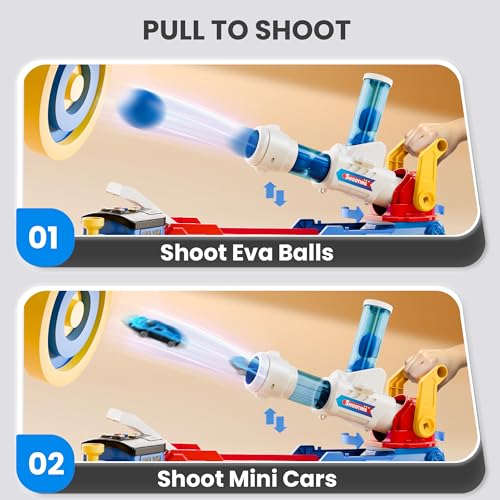 PULL TO SHOOT

SHOOTING

01

Shoot Eva Balls

SHOOTING

02

Shoot Mini Cars