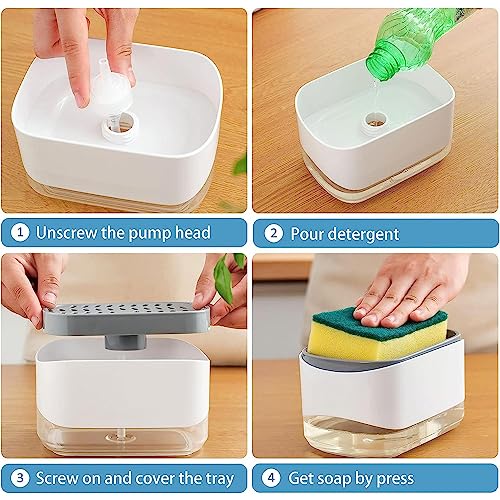 1 Unscrew the pump head

2 Pour detergent

3 Screw on and cover the tray

4 Get soap by press