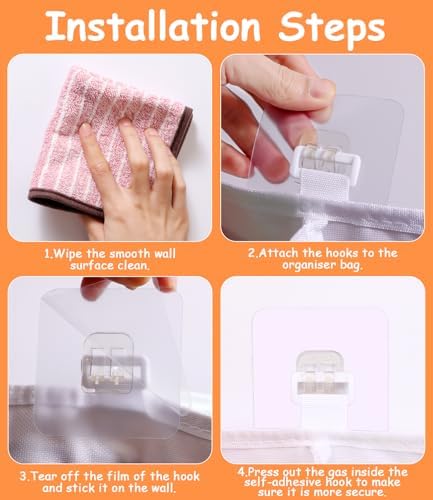 Installation Steps

1.Wipe the smooth wall surface clean.

2.Attach the hooks to the organiser bag.

3.Tear off the film of the hook and stick it on the wall.

4.Press out the gas inside the self-adhesive hook to make sure it is more secure.