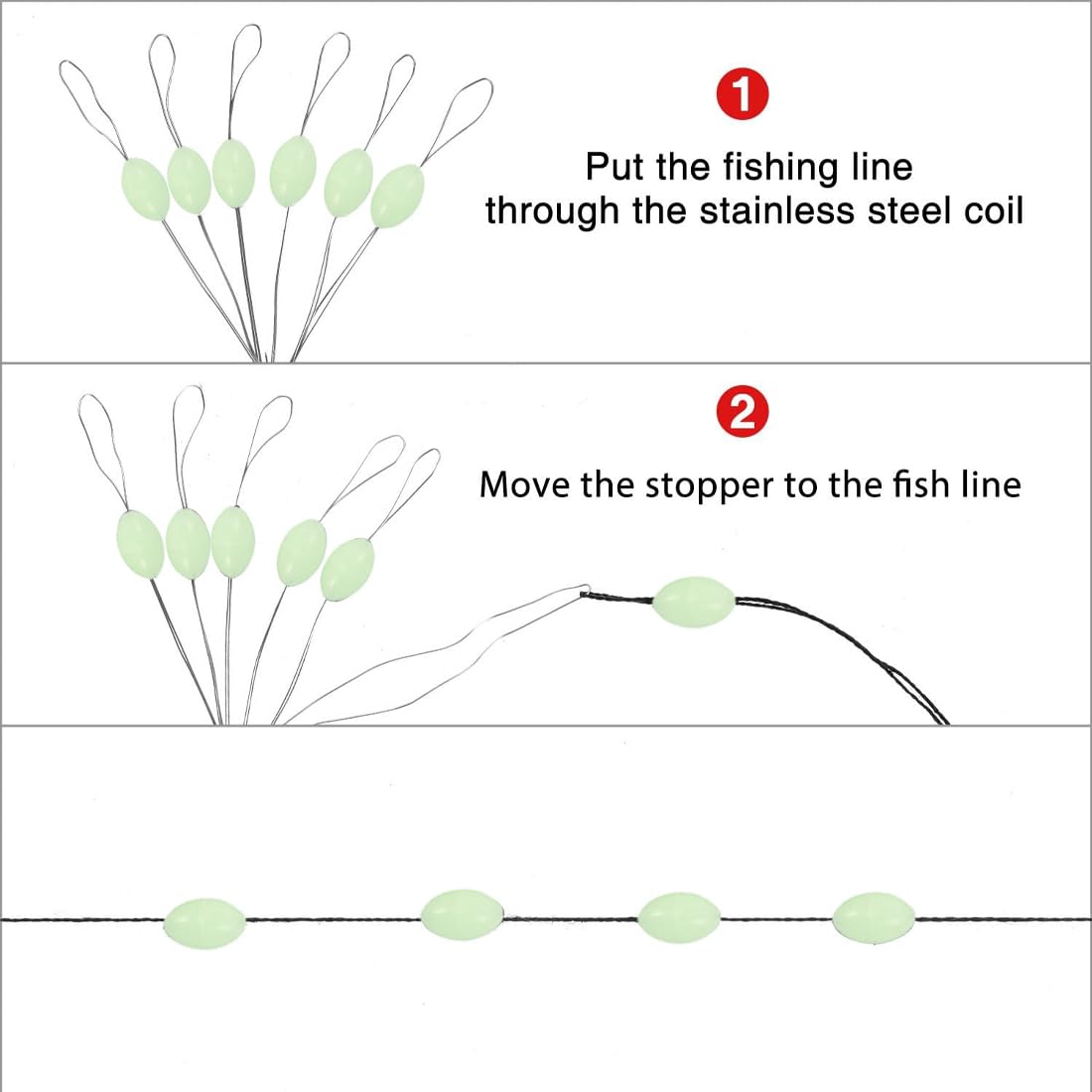 1

Put the fishing line through the stainless steel coil

2

Move the stopper to the fish line