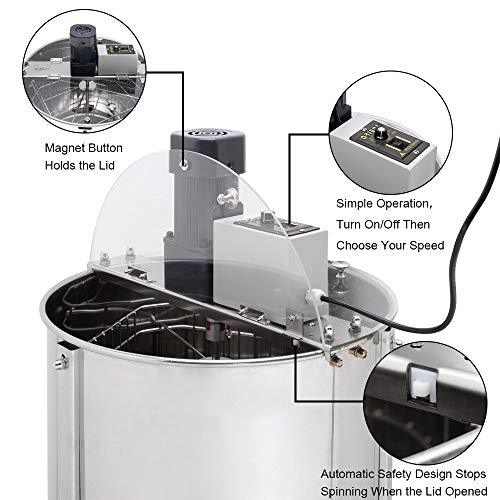 Magnet Button Holds the Lid

Simple Operation, Turn On/Off Then Choose Your Speed

Automatic Safety Design Stops Spinning When the Lid Opened