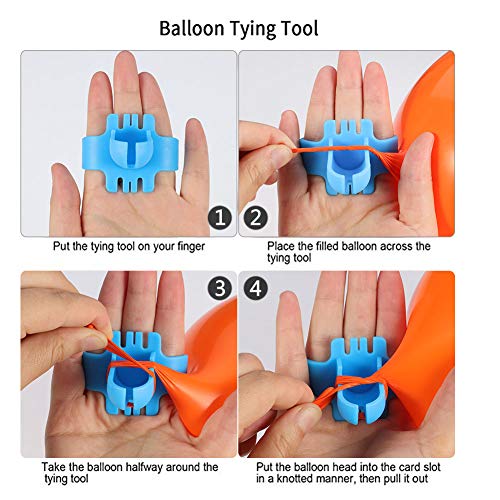 Balloon Tying Tool

1

Put the tying tool on your finger

2

Place the filled balloon across the tying tool

3

Take the balloon halfway around the tying tool

4

Put the balloon head into the card slot in a knotted manner, then pull it out