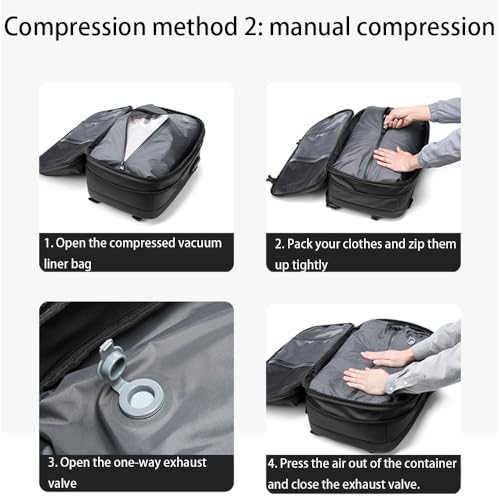 Compression method 2: manual compression

1. Open the compressed vacuum liner bag

2. Pack your clothes and zip them up tightly

3. Open the one-way exhaust valve

4. Press the air out of the container and close the exhaust valve.