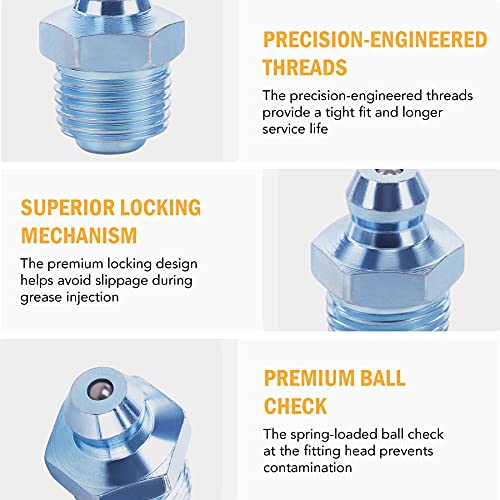 PRECISION-ENGINEERED THREADS

The precision-engineered threads provide a tight fit and longer service life

SUPERIOR LOCKING MECHANISM

The premium locking design helps avoid slippage during grease injection

PREMIUM BALL CHECK

The spring-loaded ball check at the fitting head prevents contamination