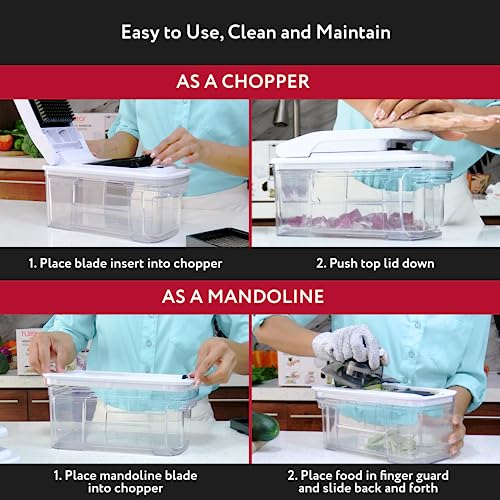 Easy to Use, Clean and Maintain

AS A CHOPPER

1. Place blade insert into chopper

2. Push top lid down

AS A MANDOLINE

1. Place mandoline blade into chopper

2. Place food in finger guard and slide back and forth