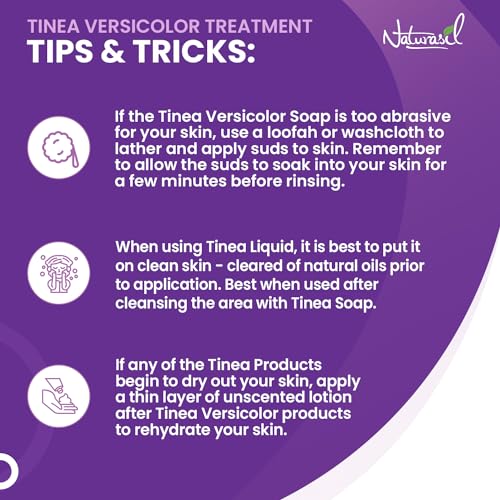 TINEA VERSICOLOR TREATMENT
TIPS & TRICKS:

Naturasil

If the Tinea Versicolor Soap is too abrasive for your skin, use a loofah or washcloth to lather and apply suds to skin. Remember to allow the suds to soak into your skin for a few minutes before rinsing.

When using Tinea Liquid, it is best to put it on clean skin - cleared of natural oils prior to application. Best when used after cleansing the area with Tinea Soap.

If any of the Tinea Products begin to dry out your skin, apply a thin layer of unscented lotion after Tinea Versicolor products to rehydrate your skin.