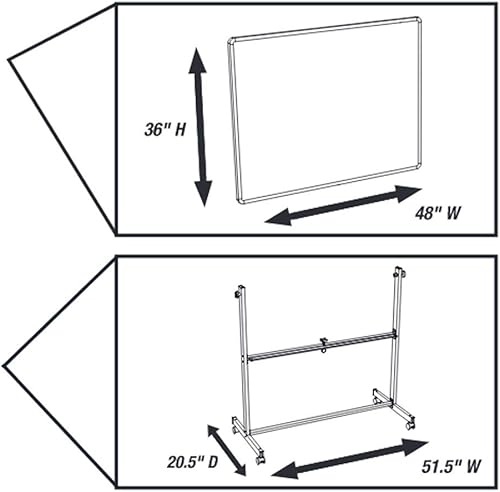 36" H

48" W

20.5" D

51.5" W