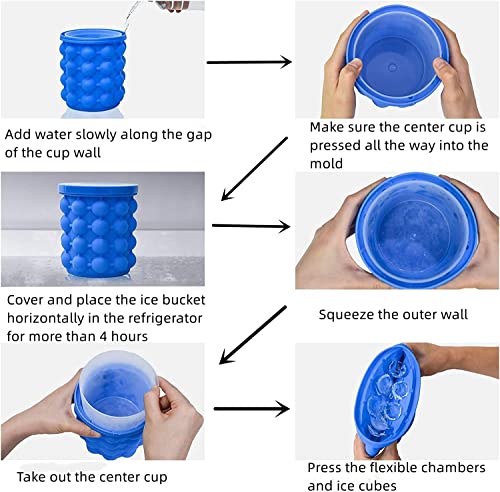 Add water slowly along the gap of the cup wall

Make sure the center cup is pressed all the way into the mold

Cover and place the ice bucket horizontally in the refrigerator for more than 4 hours

Squeeze the outer wall

Take out the center cup

Press the flexible chambers and ice cubes