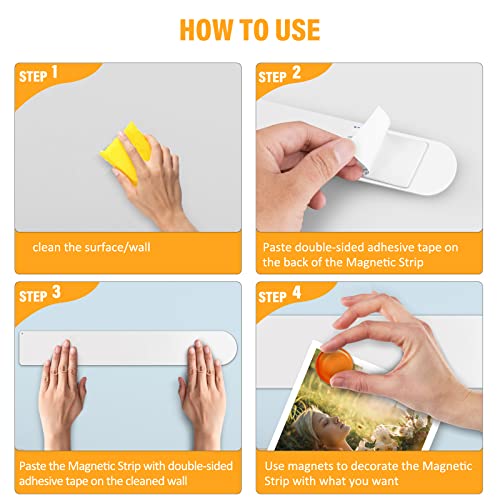 HOW TO USE

STEP 1

clean the surface/wall

STEP 2

Paste double-sided adhesive tape on the back of the Magnetic Strip

STEP 3

Paste the Magnetic Strip with double-sided adhesive tape on the cleaned wall

STEP 4

Use magnets to decorate the Magnetic Strip with what you want