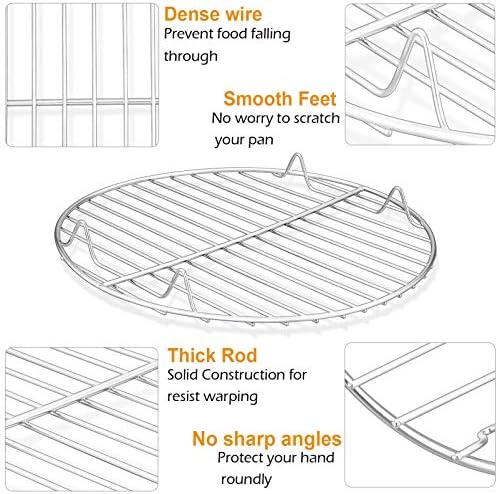 Dense wire
Prevent food falling through

Smooth Feet
No worry to scratch your pan

Thick Rod
Solid Construction for resist warping

No sharp angles
Protect your hand roundly