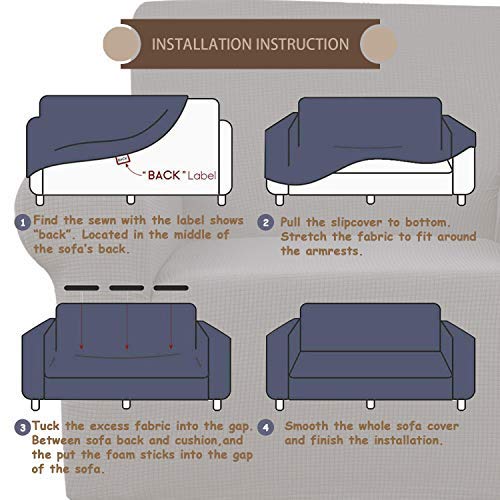 INSTALLATION INSTRUCTION

BACK

"BACK" Label

1 Find the sewn with the label shows "back". Located in the middle of the sofa's back.

2 Pull the slipcover to bottom. Stretch the fabric to fit around the armrests.

3 Tuck the excess fabric into the gap. Between sofa back and cushion,and the put the foam sticks into the gap of the sofa.

4 Smooth the whole sofa cover and finish the installation.