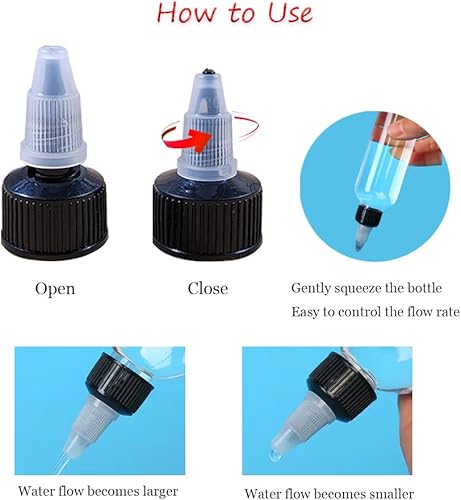 How to Use

Open

Close

Gently squeeze the bottle
Easy to control the flow rate

Water flow becomes larger

Water flow becomes smaller