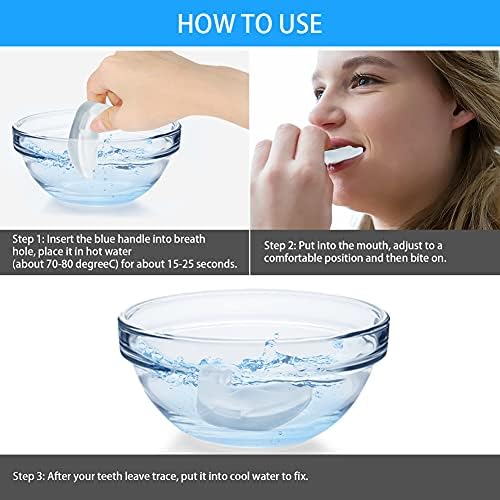 HOW TO USE

Step 1: Insert the blue handle into breath hole, place it in hot water (about 70-80 degreeC) for about 15-25 seconds.

Step 2: Put into the mouth, adjust to a comfortable position and then bite on.

Step 3: After your teeth leave trace, put it into cool water to fix.