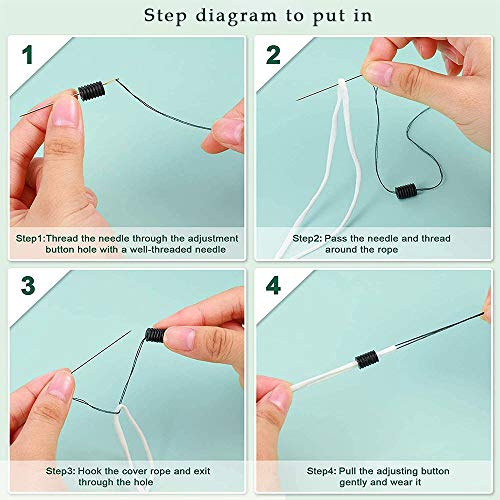 Step diagram to put in

1

Step1:Thread the needle through the adjustment button hole with a well-threaded needle

2

Step2: Pass the needle and thread around the rope

3

Step3: Hook the cover rope and exit through the hole

4

Step4: Pull the adjusting button gently and wear it