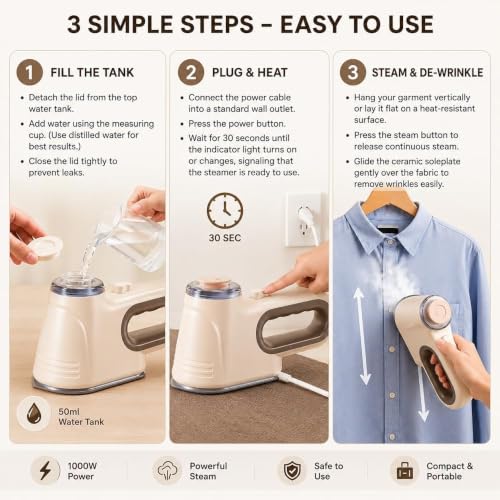 3 SIMPLE STEPS – EASY TO USE

1 FILL THE TANK

• Detach the lid from the top water tank.
• Add water using the measuring cup. (Use distilled water for best results.)
• Close the lid tightly to prevent leaks.

50ml Water Tank

2 PLUG & HEAT

• Connect the power cable into a standard wall outlet.
• Press the power button.
• Wait for 30 seconds until the indicator light turns on or changes, signaling that the steamer is ready to use.

30 SEC

3 STEAM & DE-WRINKLE

• Hang your garment vertically or lay it flat on a heat-resistant surface.
• Press the steam button to release continuous steam.
• Glide the ceramic soleplate gently over the fabric to remove wrinkles easily.

1000W Power

Powerful Steam

Safe to Use

Compact & Portable