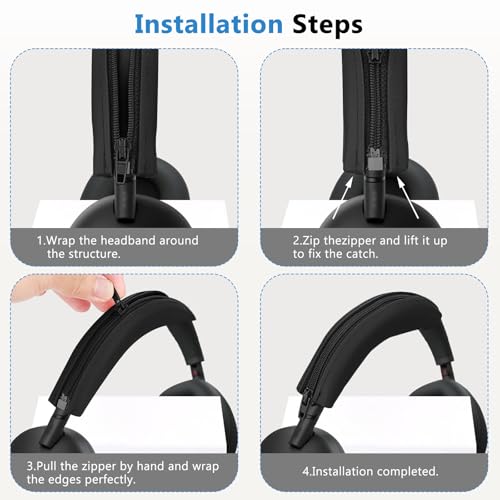 Installation Steps

1.Wrap the headband around the structure.

2.Zip thezipper and lift it up to fix the catch.

3.Pull the zipper by hand and wrap the edges perfectly.

4.Installation completed.