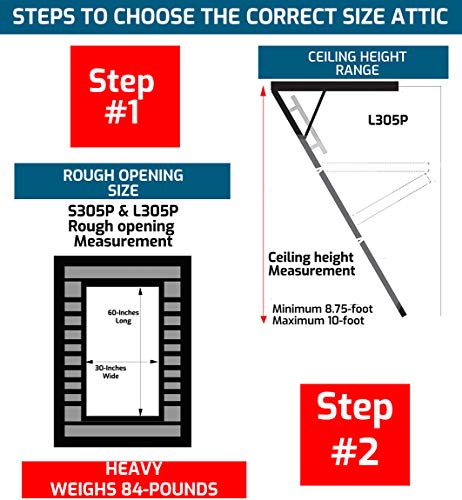 STEPS TO CHOOSE THE CORRECT SIZE ATTIC

Step #1

ROUGH OPENING SIZE

S305P & L305P Rough opening Measurement

60-Inches Long

30-Inches Wide

HEAVY WEIGHS 84-POUNDS

CEILING HEIGHT RANGE

L305P

Ceiling height Measurement

Minimum 8.75-foot Maximum 10-foot

Step #2