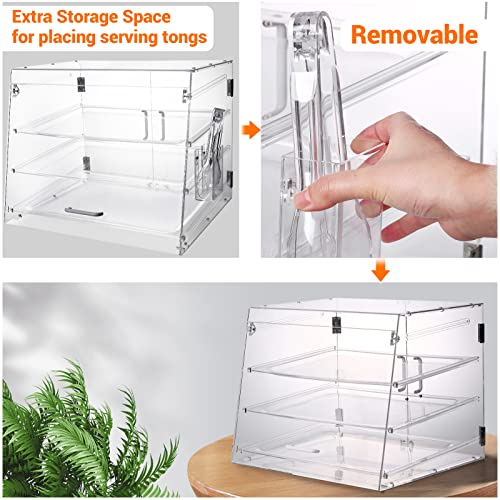 Extra Storage Space for placing serving tongs

Removable