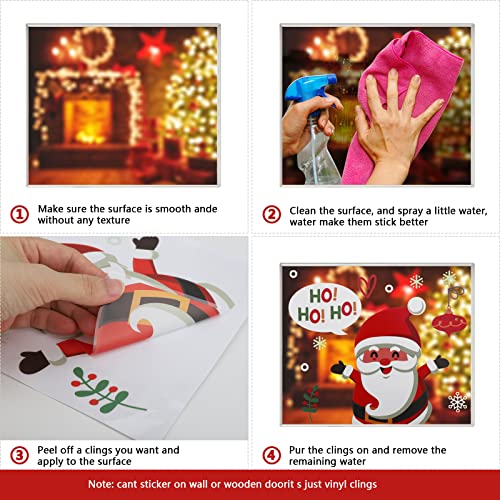 1 Make sure the surface is smooth ande without any texture

2 Clean the surface, and spray a little water, water make them stick better

HO! HO! HO!

3 Peel off a clings you want and apply to the surface

4 Pur the clings on and remove the remaining water

Note: cant sticker on wall or wooden doorit s just vinyl clings