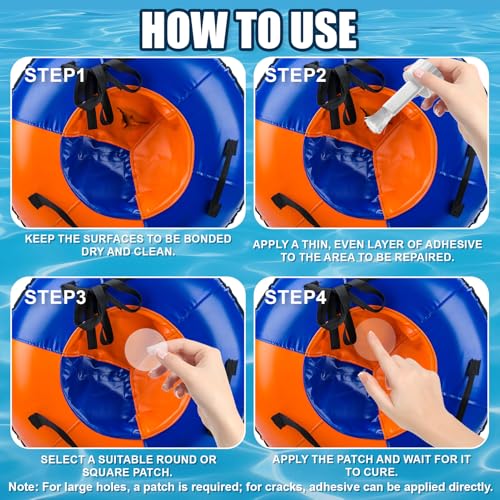 HOW TO USE

STEP1

KEEP THE SURFACES TO BE BONDED DRY AND CLEAN.

STEP2

APPLY A THIN, EVEN LAYER OF ADHESIVE TO THE AREA TO BE REPAIRED.

STEP3

SELECT A SUITABLE ROUND OR SQUARE PATCH.

STEP4

APPLY THE PATCH AND WAIT FOR IT TO CURE.

Note: For large holes, a patch is required; for cracks, adhesive can be applied directly.