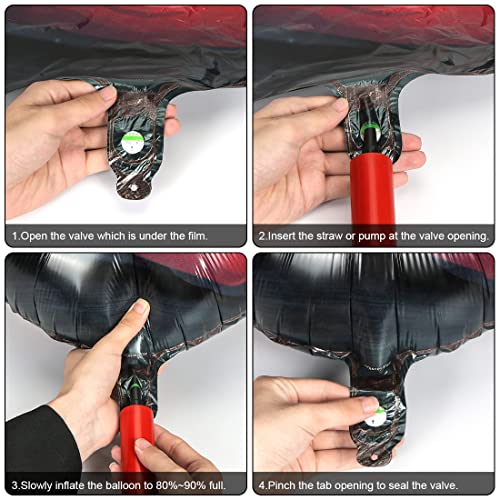 1.Open the valve which is under the film.

2.Insert the straw or pump at the valve opening.

3.Slowly inflate the balloon to 80%~90% full.

4.Pinch the tab opening to seal the valve.