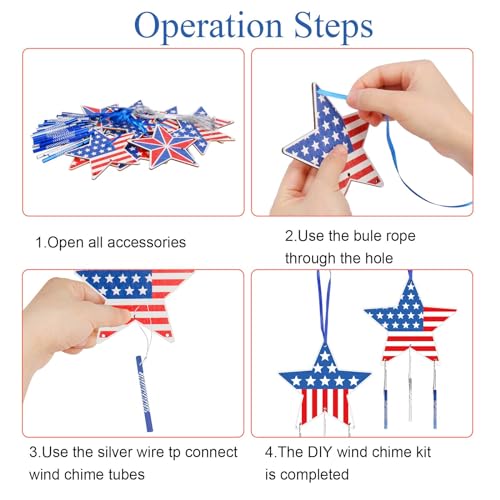 Operation Steps

1.Open all accessories

2.Use the bule rope through the hole

3.Use the silver wire tp connect wind chime tubes

4.The DIY wind chime kit is completed