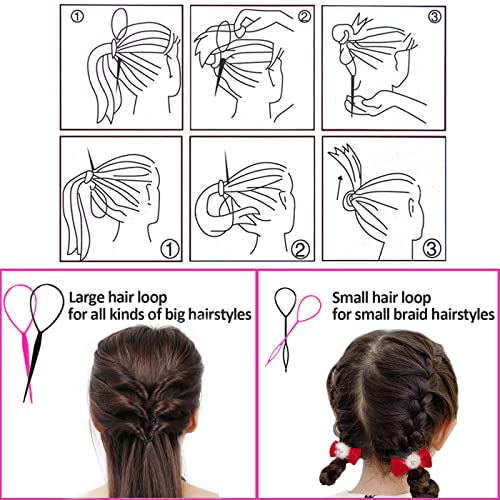 ①
②
③
①
②
③

Large hair loop
for all kinds of big hairstyles

Small hair loop
for small braid hairstyles