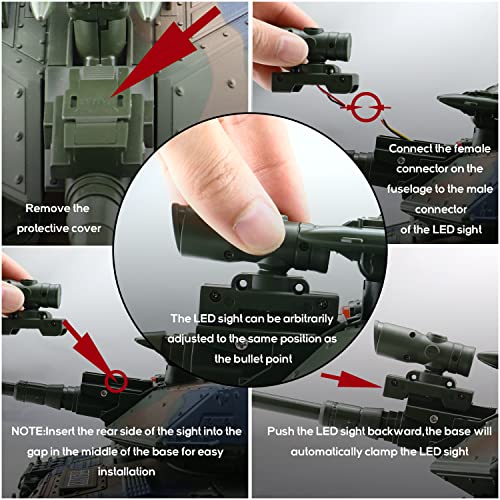 Remove the protective cover

Connect the female connector on the fuselage to the male connector of the LED sight

The LED sight can be arbitrarily adjusted to the same position as the bullet point

NOTE:Insert the rear side of the sight into the gap in the middle of the base for easy installation

Push the LED sight backward,the base will automatically clamp the LED sight