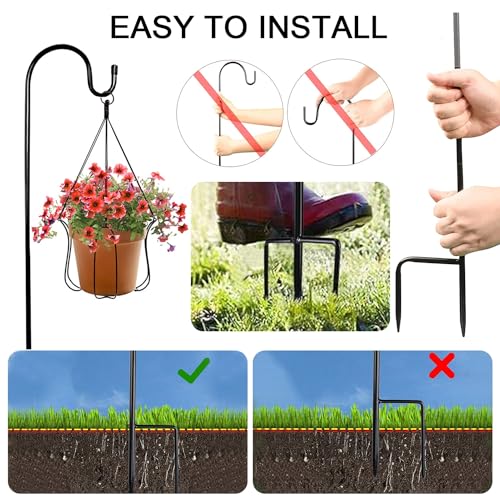 EASY TO INSTALL