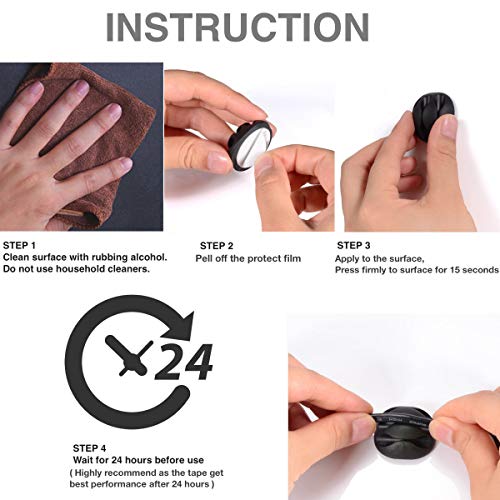 INSTRUCTION

STEP 1
Clean surface with rubbing alcohol.
Do not use household cleaners.

STEP 2
Pell off the protect film

STEP 3
Apply to the surface,
Press firmly to surface for 15 seconds

24

STEP 4
Wait for 24 hours before use
( Highly recommend as the tape get best performance after 24 hours )