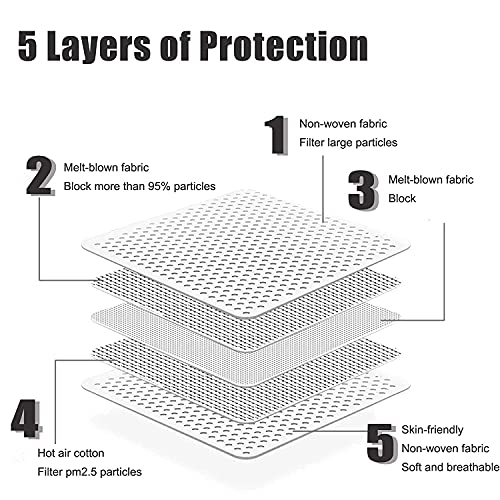 5 Layers of Protection

1 Non-woven fabric
Filter large particles

2 Melt-blown fabric
Block more than 95% particles

3 Melt-blown fabric
Block

4 Hot air cotton
Filter pm2.5 particles

5 Skin-friendly
Non-woven fabric
Soft and breathable