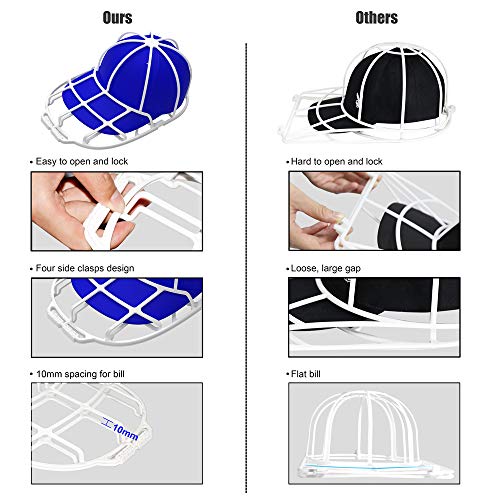 Ours

• Easy to open and lock

• Four side clasps design

• 10mm spacing for bill

10mm

Others

• Hard to open and lock

• Loose, large gap

• Flat bill