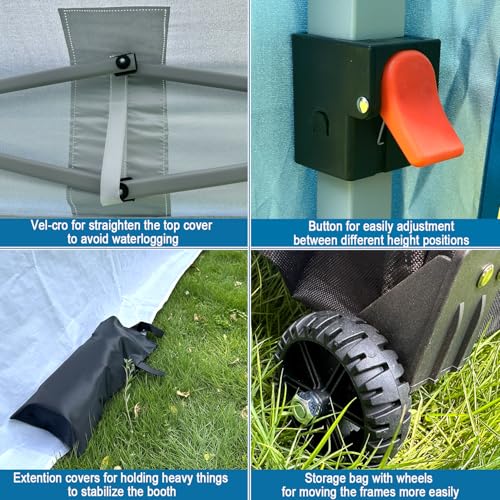 Vel-cro for straighten the top cover to avoid waterlogging

Button for easily adjustment between different height positions

Extention covers for holding heavy things to stabilize the booth

Storage bag with wheels for moving the frames more easily