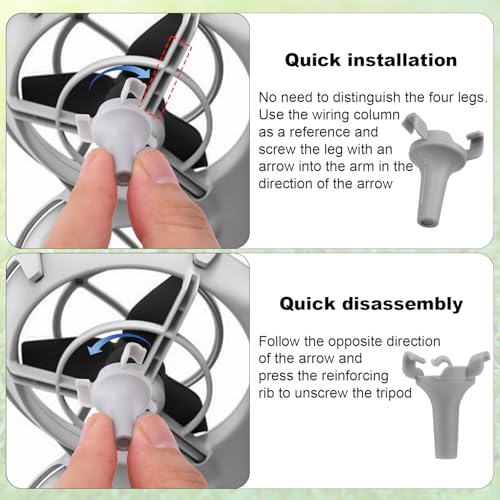 Quick installation

No need to distinguish the four legs. Use the wiring column as a reference and screw the leg with an arrow into the arm in the direction of the arrow

Quick disassembly

Follow the opposite direction of the arrow and press the reinforcing rib to unscrew the tripod