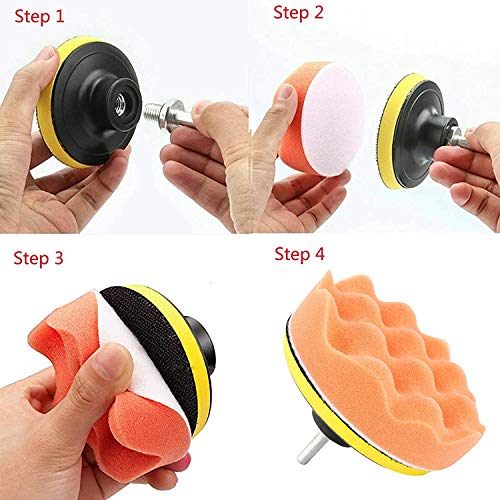 Step 1

Step 2

Step 3

Step 4