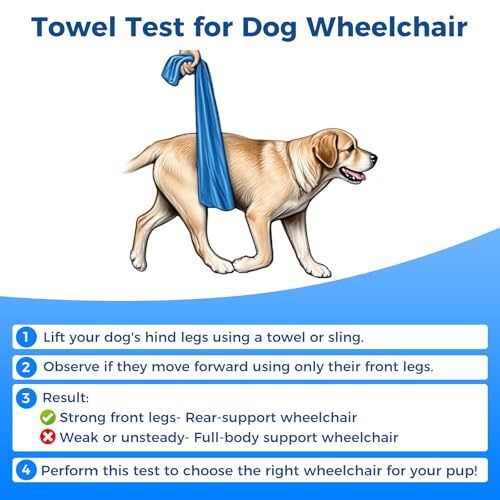 Towel Test for Dog Wheelchair

1 Lift your dog's hind legs using a towel or sling.

2 Observe if they move forward using only their front legs.

3 Result:
Strong front legs- Rear-support wheelchair
Weak or unsteady- Full-body support wheelchair

4 Perform this test to choose the right wheelchair for your pup!