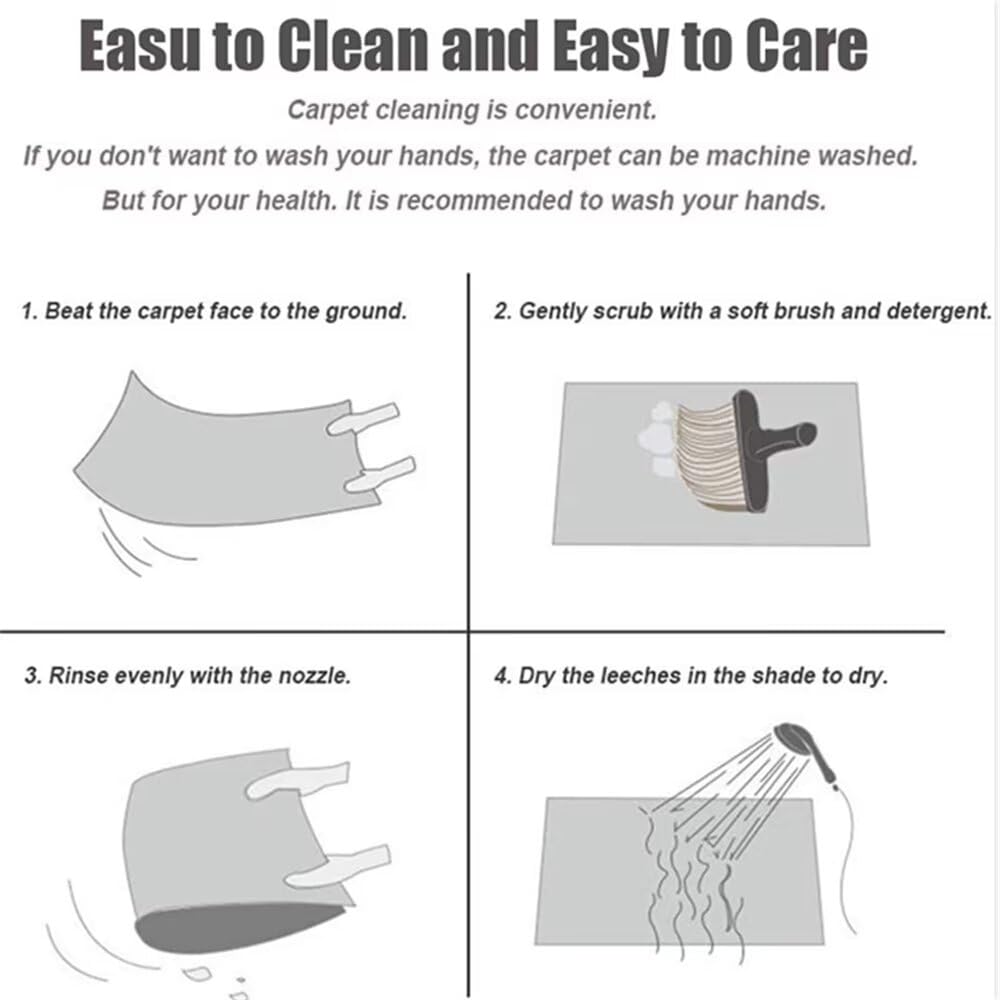 Easu to Clean and Easy to Care

Carpet cleaning is convenient.
If you don't want to wash your hands, the carpet can be machine washed.
But for your health. It is recommended to wash your hands.

1. Beat the carpet face to the ground.

2. Gently scrub with a soft brush and detergent.

3. Rinse evenly with the nozzle.

4. Dry the leeches in the shade to dry.