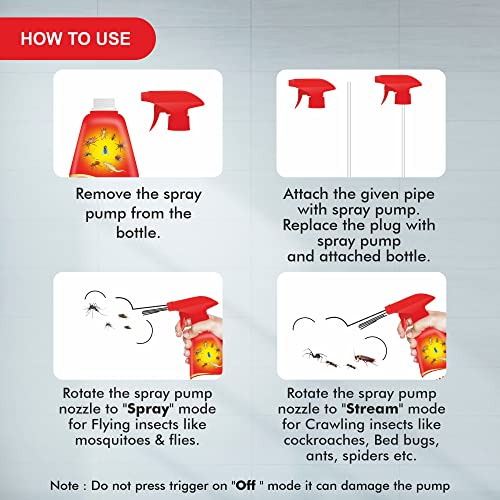 HOW TO USE

Remove the spray pump from the bottle.

Attach the given pipe with spray pump. Replace the plug with spray pump and attached bottle.

Rotate the spray pump nozzle to "Spray" mode for Flying insects like mosquitoes & flies.

Rotate the spray pump nozzle to "Stream" mode for Crawling insects like cockroaches, Bed bugs, ants, spiders etc.

Note : Do not press trigger on "Off " mode it can damage the pump