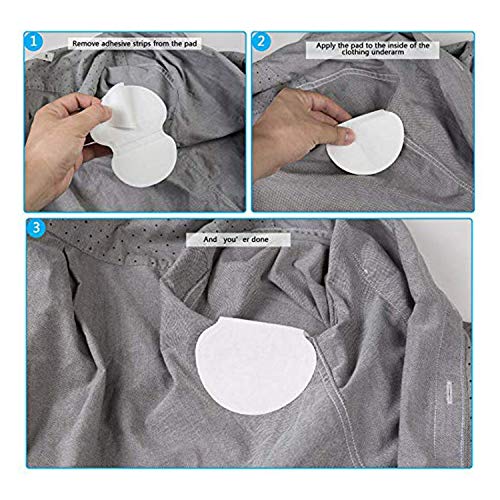 1
Remove adhesive strips from the pad

2
Apply the pad to the inside of the clothing underarm

3
And you' er done