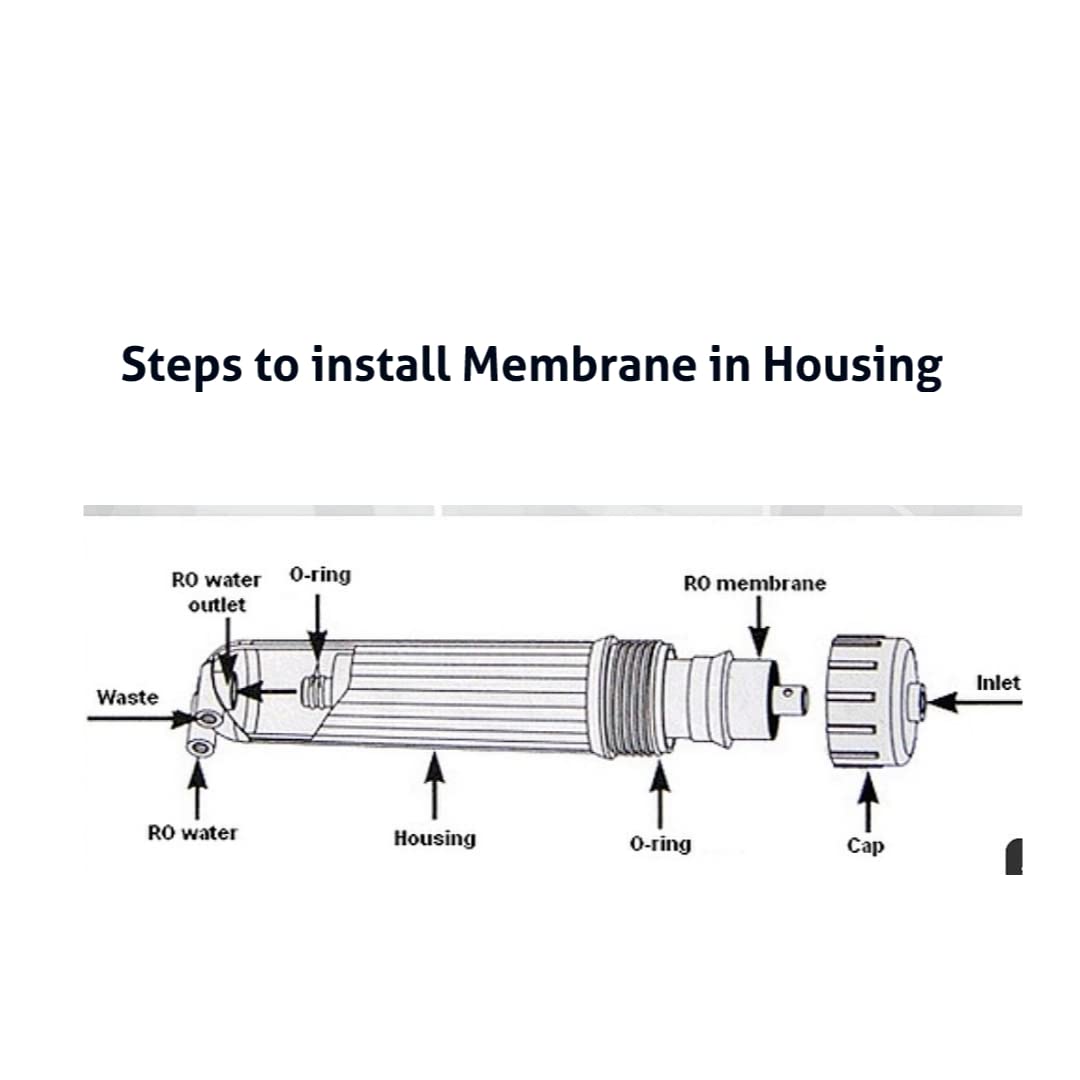 Steps to install Membrane in Housing

RO water outlet
O-ring
RO membrane
Waste
Inlet
RO water
Housing
O-ring
Cap