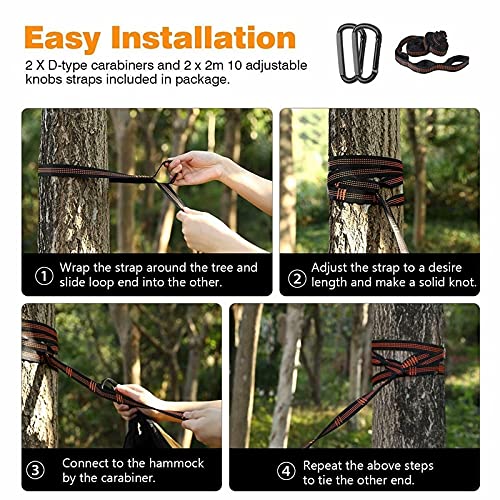 Easy Installation

2 X D-type carabiners and 2 x 2m 10 adjustable knobs straps included in package.

① Wrap the strap around the tree and slide loop end into the other.

② Adjust the strap to a desire length and make a solid knot.

③ Connect to the hammock by the carabiner.

④ Repeat the above steps to tie the other end.