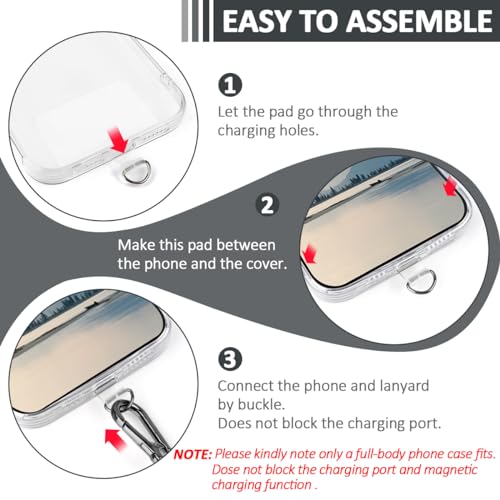 EASY TO ASSEMBLE

1
Let the pad go through the charging holes.

2
Make this pad between the phone and the cover.

3
Connect the phone and lanyard by buckle.
Does not block the charging port.

NOTE: Please kindly note only a full-body phone case fits. Dose not block the charging port and magnetic charging function .