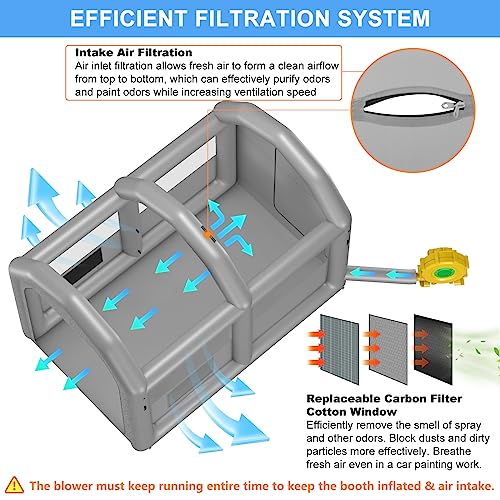 EFFICIENT FILTRATION SYSTEM

Intake Air Filtration
Air inlet filtration allows fresh air to form a clean airflow from top to bottom, which can effectively purify odors and paint odors while increasing ventilation speed

Replaceable Carbon Filter Cotton Window
Efficiently remove the smell of spray and other odors. Block dusts and dirty particles more effectively. Breathe fresh air even in a car painting work.

The blower must keep running entire time to keep the booth inflated & air intake.